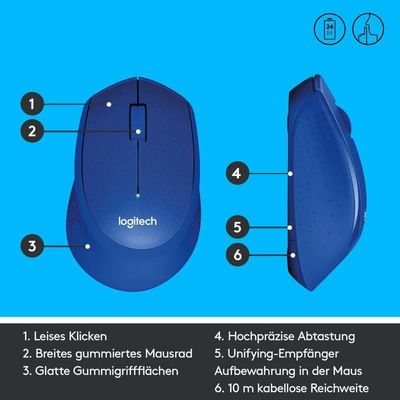 24 M

1

2

3

logitech

4

5

6

1. Leises Klicken
2. Breites gummiertes Mausrad
3. Glatte Gummigriffflächen

4. Hochpräzise Abtastung
5. Unifying-Empfänger Aufbewahrung in der Maus
6. 10 m kabellose Reichweite